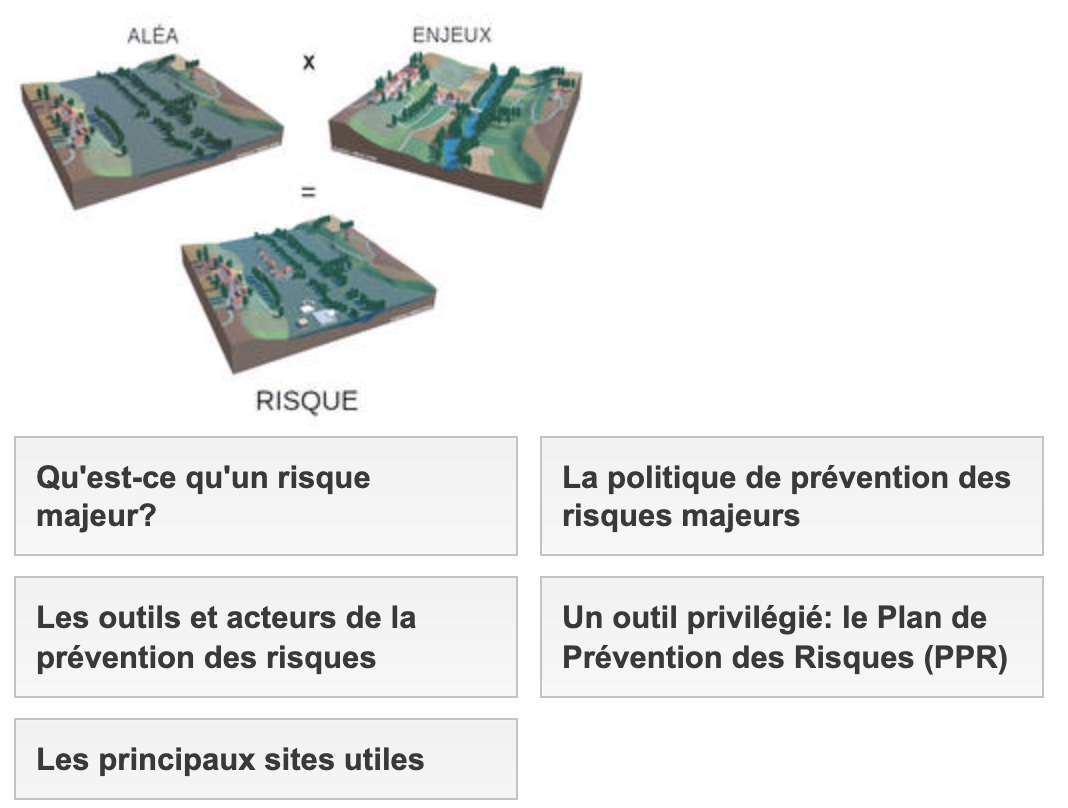 ALÉA x ENJEUX

=

RISQUE

Qu'est-ce qu'un risque majeur?

La politique de prévention des risques majeurs

Les outils et acteurs de la prévention des risques

Un outil privilégié: le Plan de Prévention des Risques (PPR)

Les principaux sites utiles